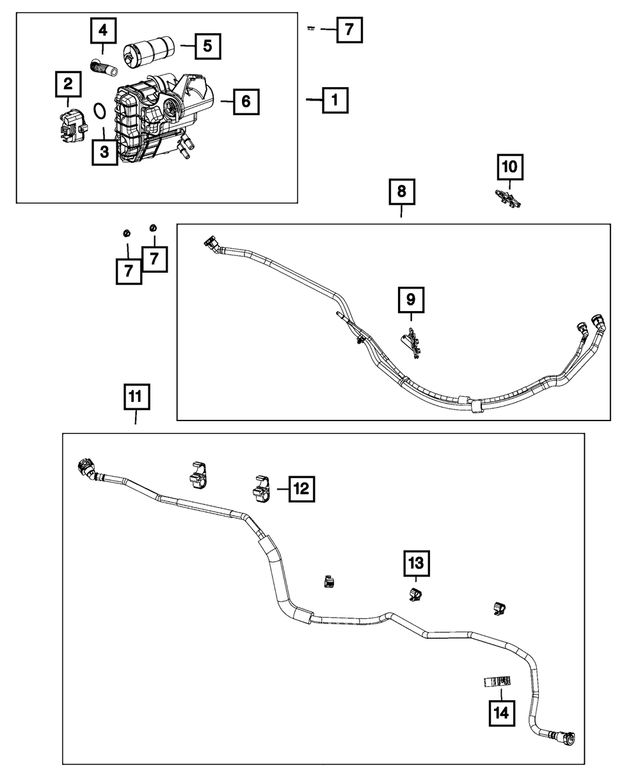 4
5
7
2
6
1
3
10
8
7
7
9
11
12
13
14