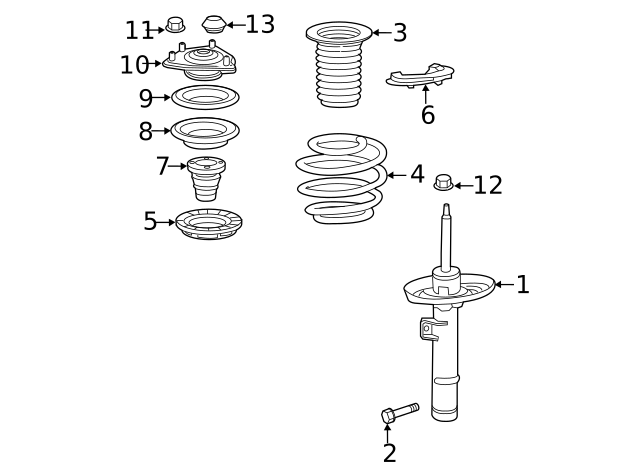 11
13
3
10
9
6
8
7
4
12
5
1
2