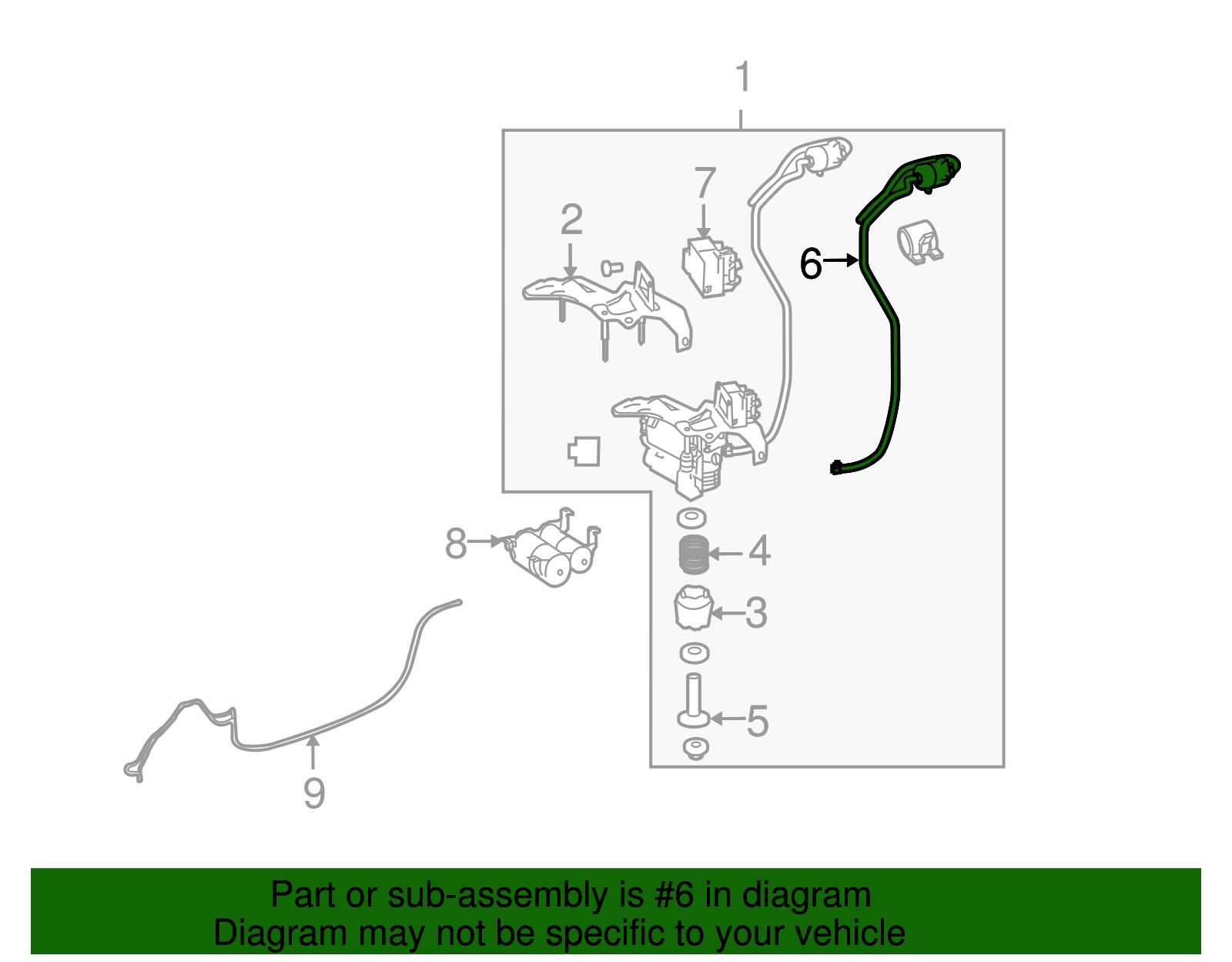 1
7
2
6
8
4
3
5
9

Part or sub-assembly is #6 in diagram
Diagram may not be specific to your vehicle