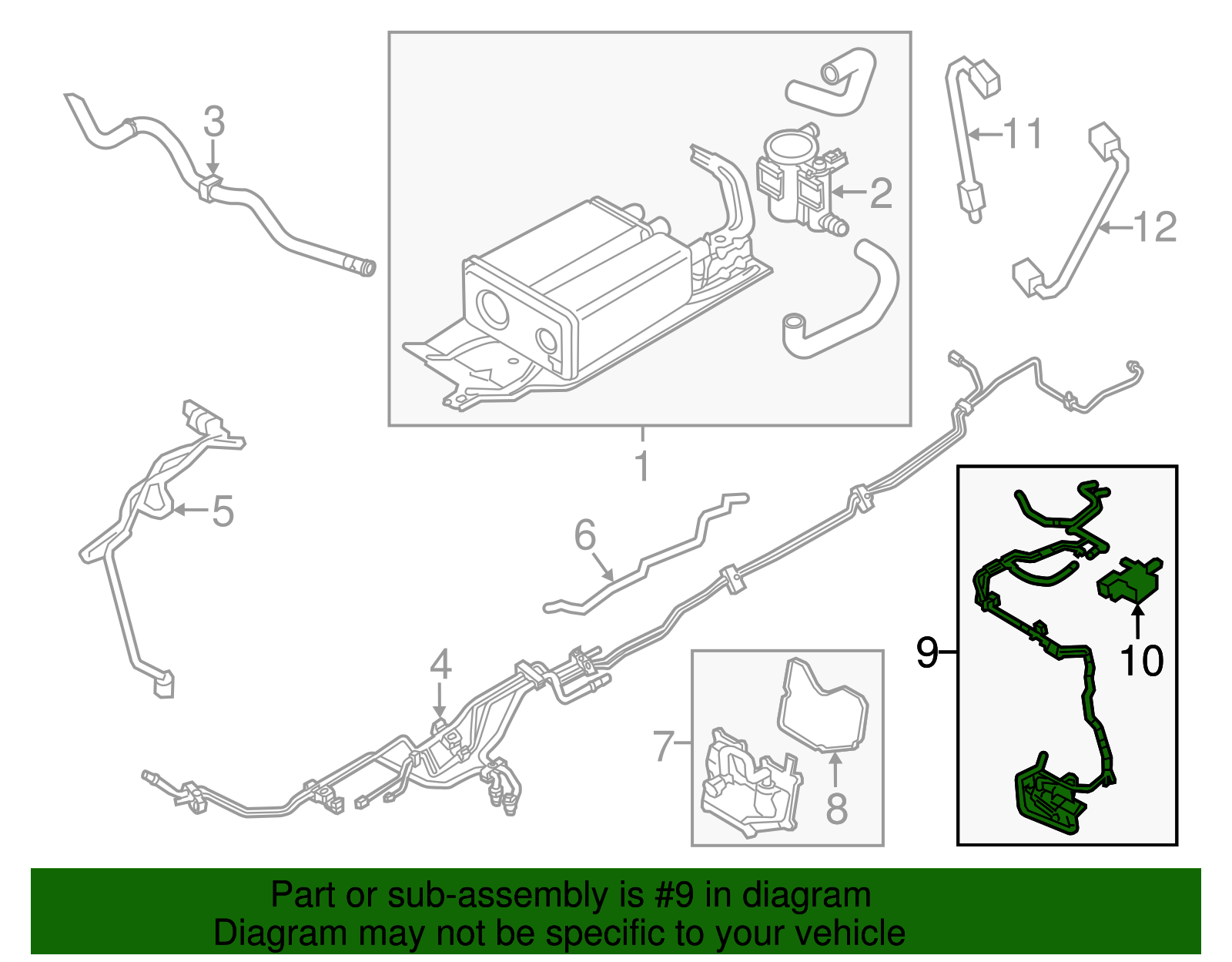 3
2
11
12
1
5
6
4
7
8
9
10

Part or sub-assembly is #9 in diagram
Diagram may not be specific to your vehicle