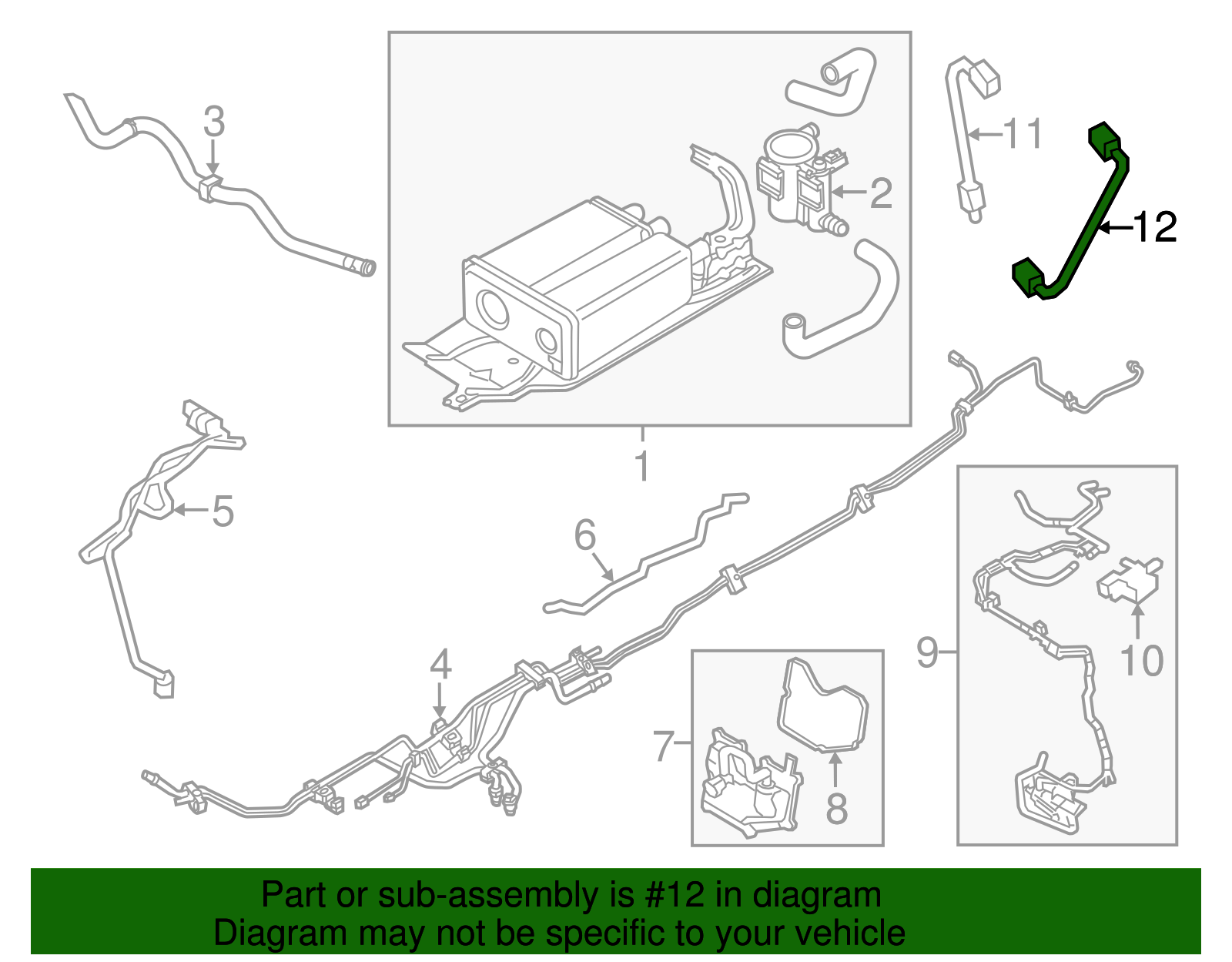 3
2
11
12
1
5
6
4
7
8
9
10

Part or sub-assembly is #12 in diagram
Diagram may not be specific to your vehicle