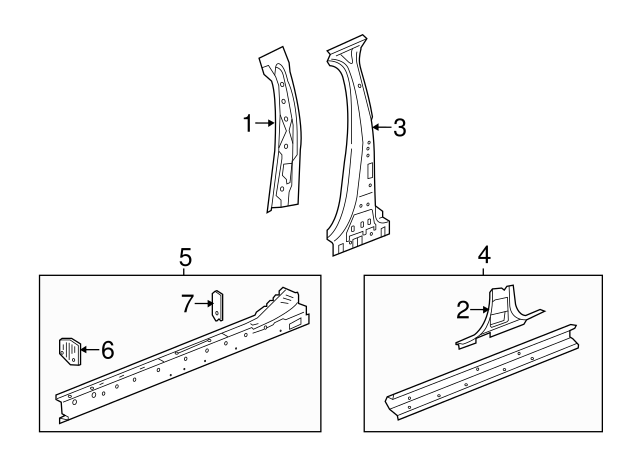 1
3
5
4
7
2
6