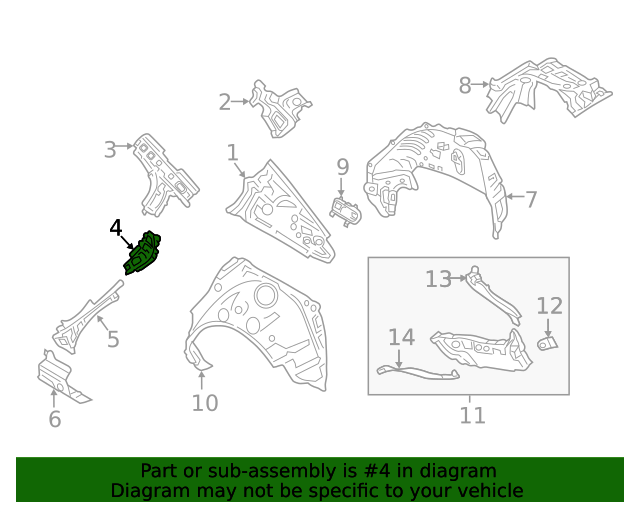 8
2
3
1
9
7
4
13
12
5
14
6
10
11

Part or sub-assembly is #4 in diagram
Diagram may not be specific to your vehicle