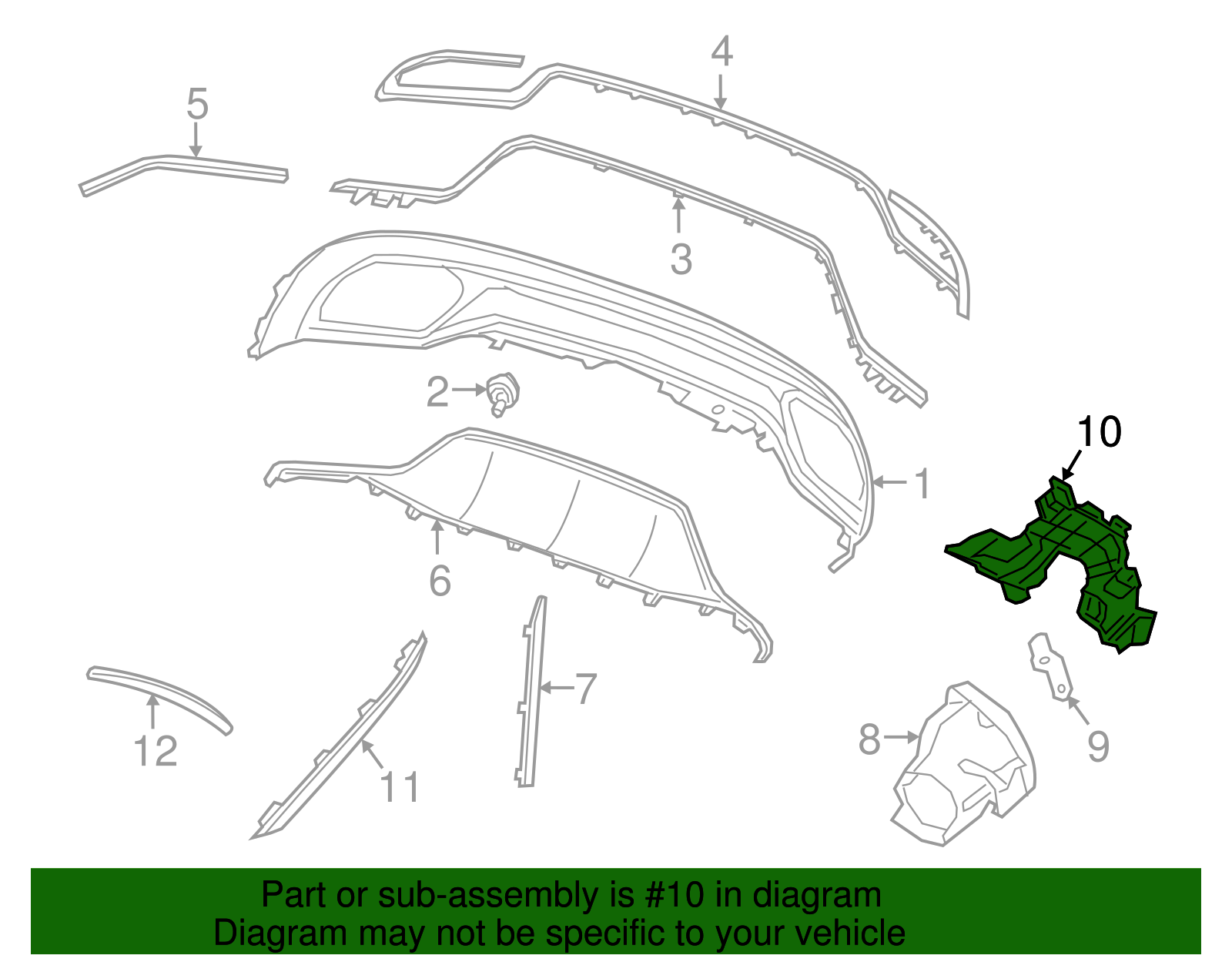 4
5
3
2
10
1
6
7
12
11
8
9

Part or sub-assembly is #10 in diagram
Diagram may not be specific to your vehicle