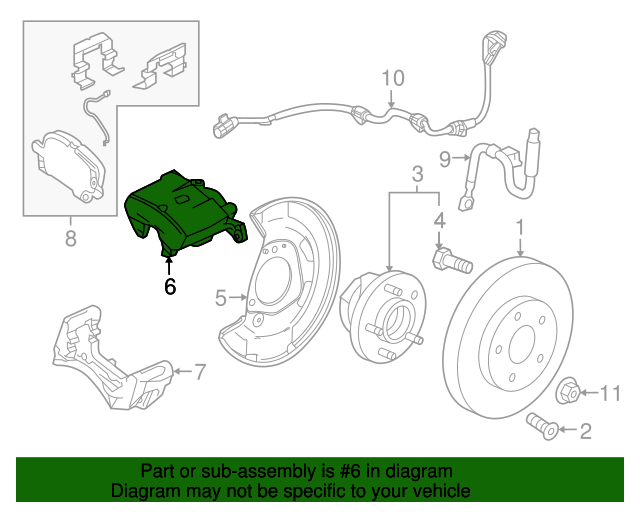 10
9
3
4
1
8
6
5
7
11
2

Part or sub-assembly is #6 in diagram
Diagram may not be specific to your vehicle