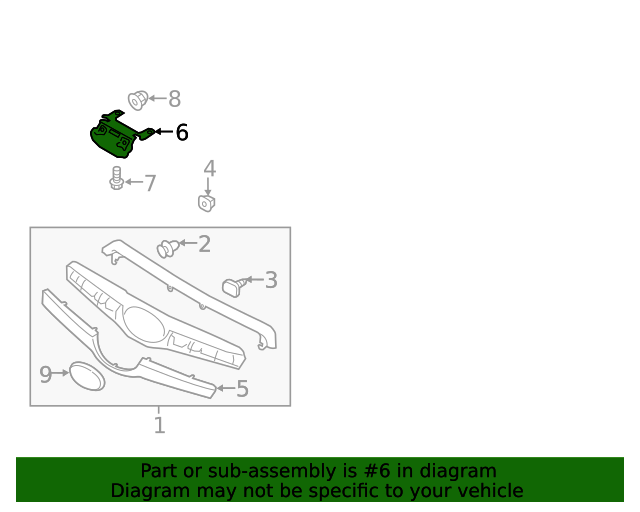 8
6
7
4
2
3
9
5
1

Part or sub-assembly is #6 in diagram
Diagram may not be specific to your vehicle