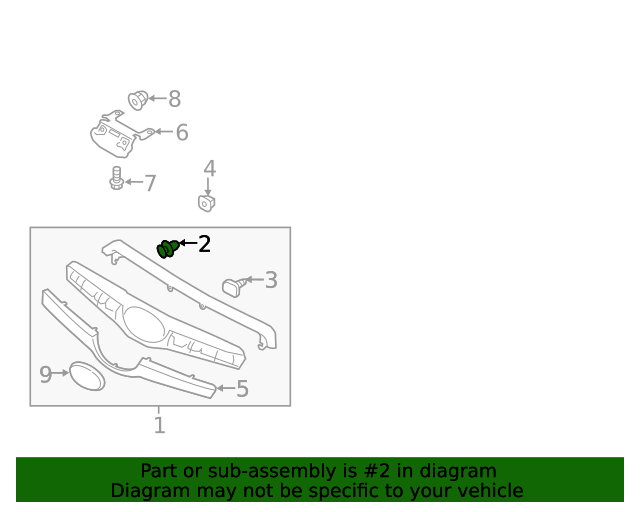 8
6
7
4
2
3
9
5
1

Part or sub-assembly is #2 in diagram
Diagram may not be specific to your vehicle