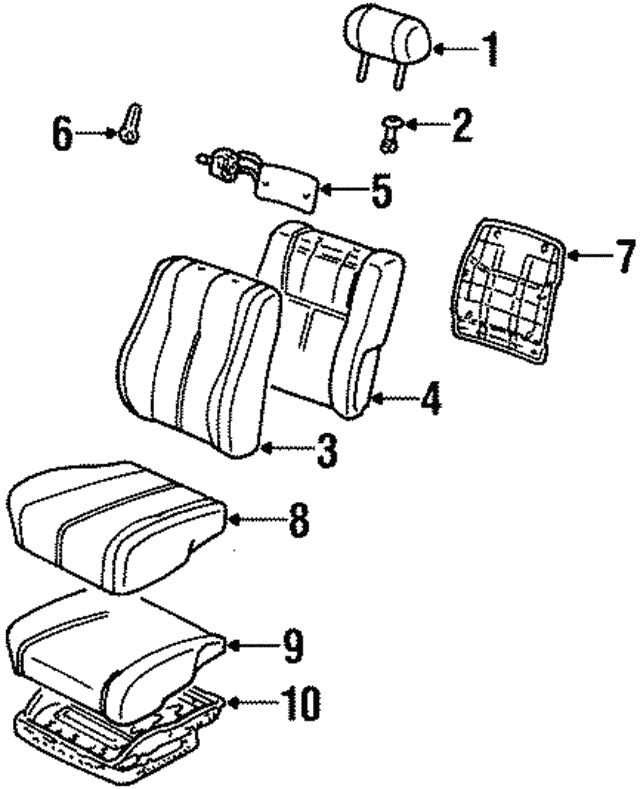 1
6
2
5
7
4
3
8
9
10