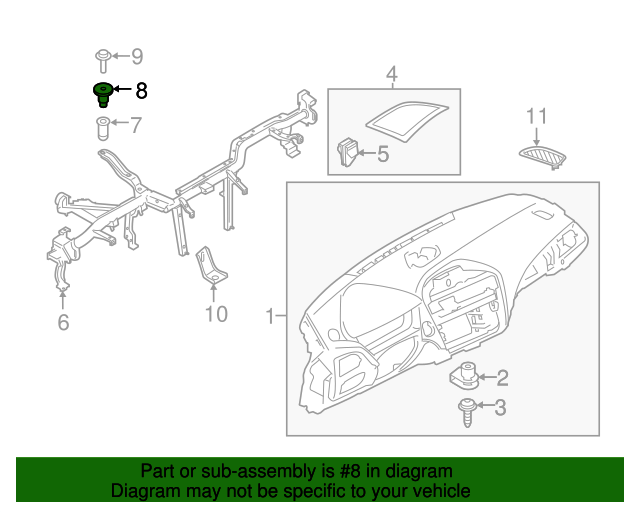 9
8
7
4
5
11
6
10
1
2
3

Part or sub-assembly is #8 in diagram
Diagram may not be specific to your vehicle