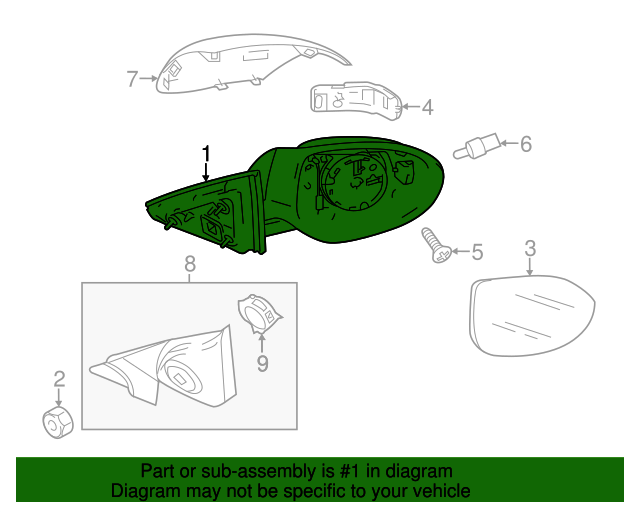 7
4
1
6
5
3
8
9
2

Part or sub-assembly is #1 in diagram
Diagram may not be specific to your vehicle