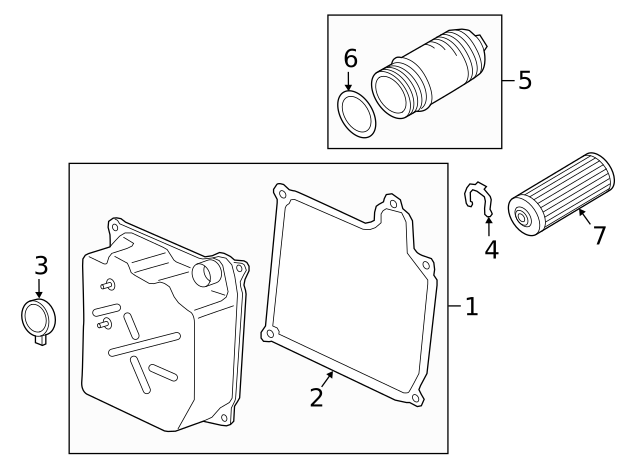 6
5
3
4
7
1
2