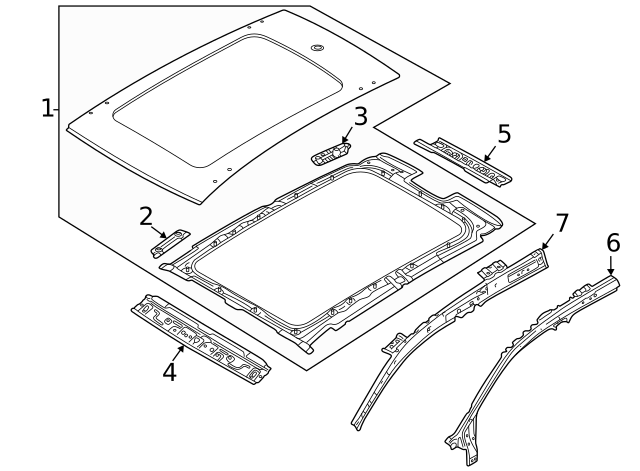 1
3
5
2
7
6
4