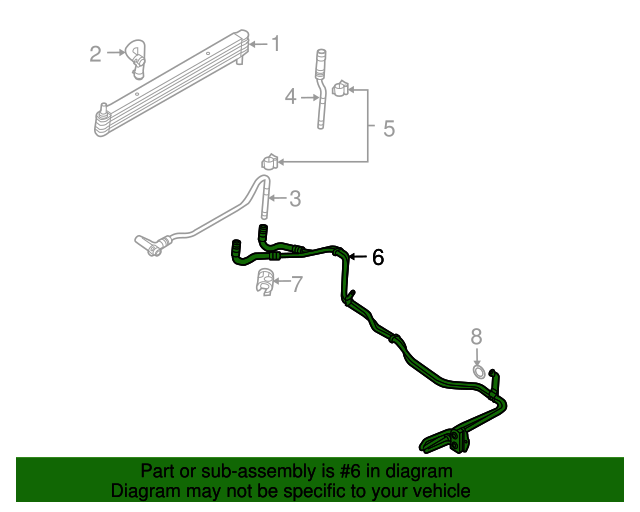 2
1
4
5
3
6
7
8

Part or sub-assembly is #6 in diagram
Diagram may not be specific to your vehicle