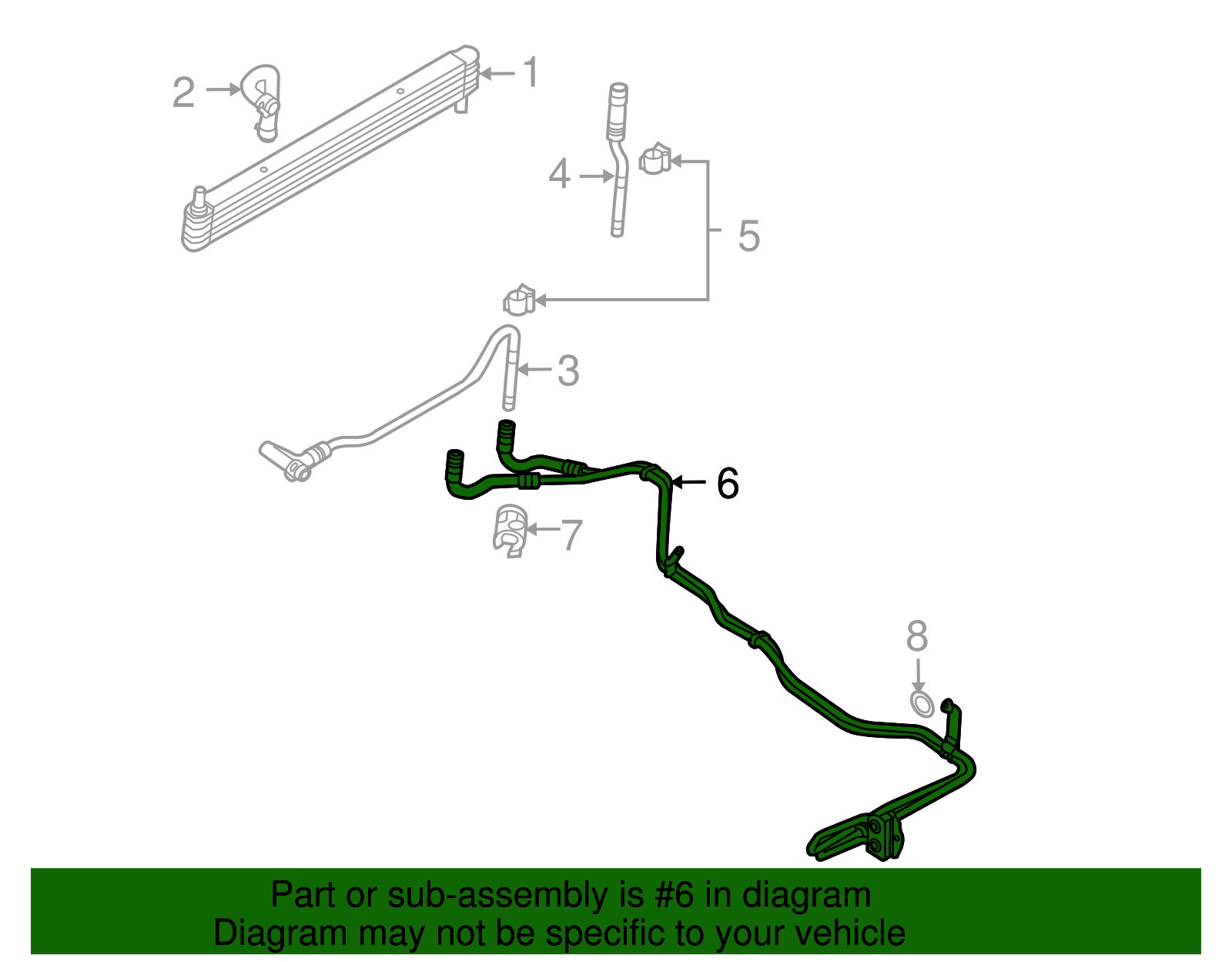 2
1
4
5
3
6
7
8

Part or sub-assembly is #6 in diagram
Diagram may not be specific to your vehicle