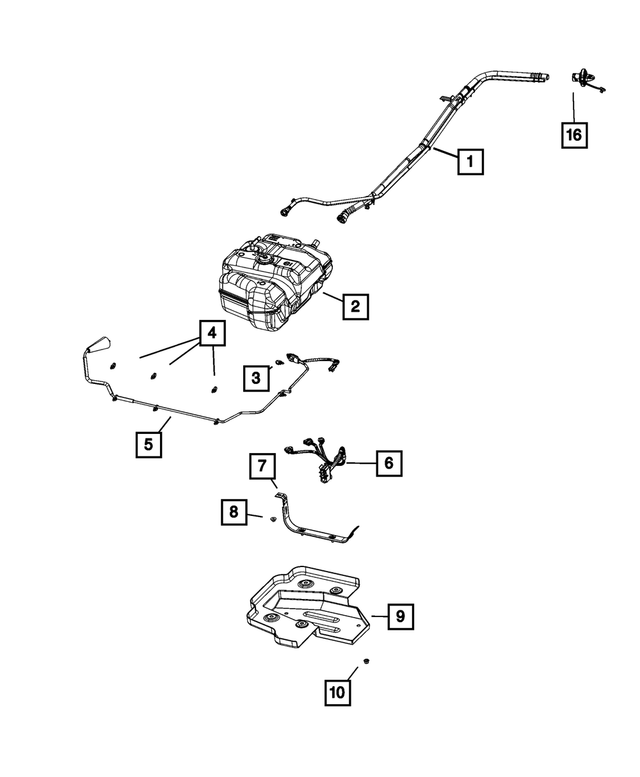 16
1
2
4
3
5
6
7
8
9
10