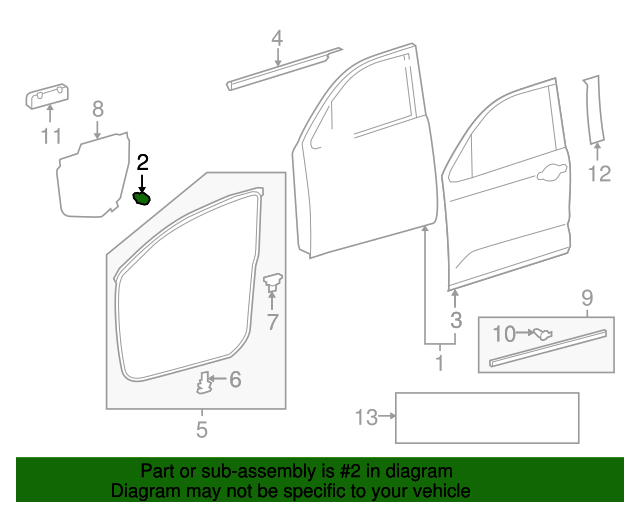 4
11
8
2
12
7
3
9
10
1
6
5
13

Part or sub-assembly is #2 in diagram
Diagram may not be specific to your vehicle