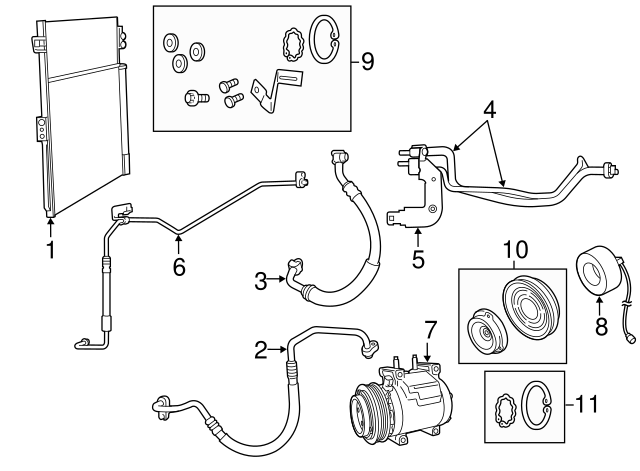 9
4
1
6
3
5
10
8
2
7
11