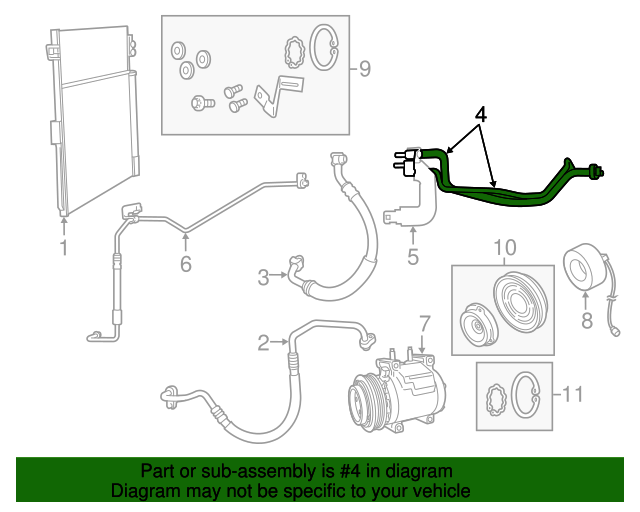 9
4
1
6
3
5
10
8
2
7
11

Part or sub-assembly is #4 in diagram
Diagram may not be specific to your vehicle