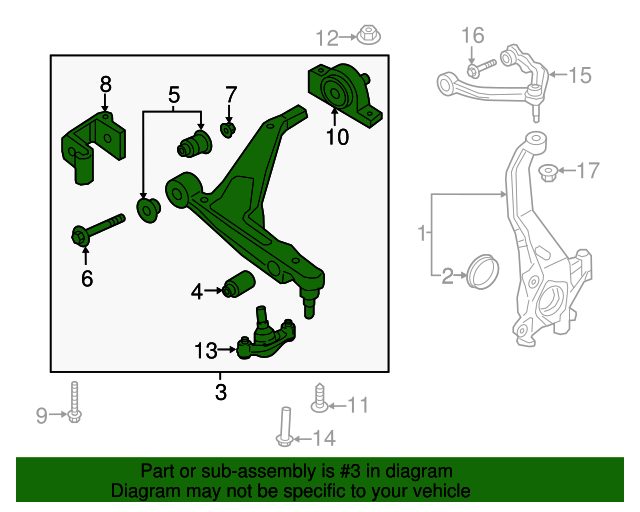 12
16
15
8
5
7
10
17
1
2
6
4
13
3
9
11
14

Part or sub-assembly is #3 in diagram
Diagram may not be specific to your vehicle