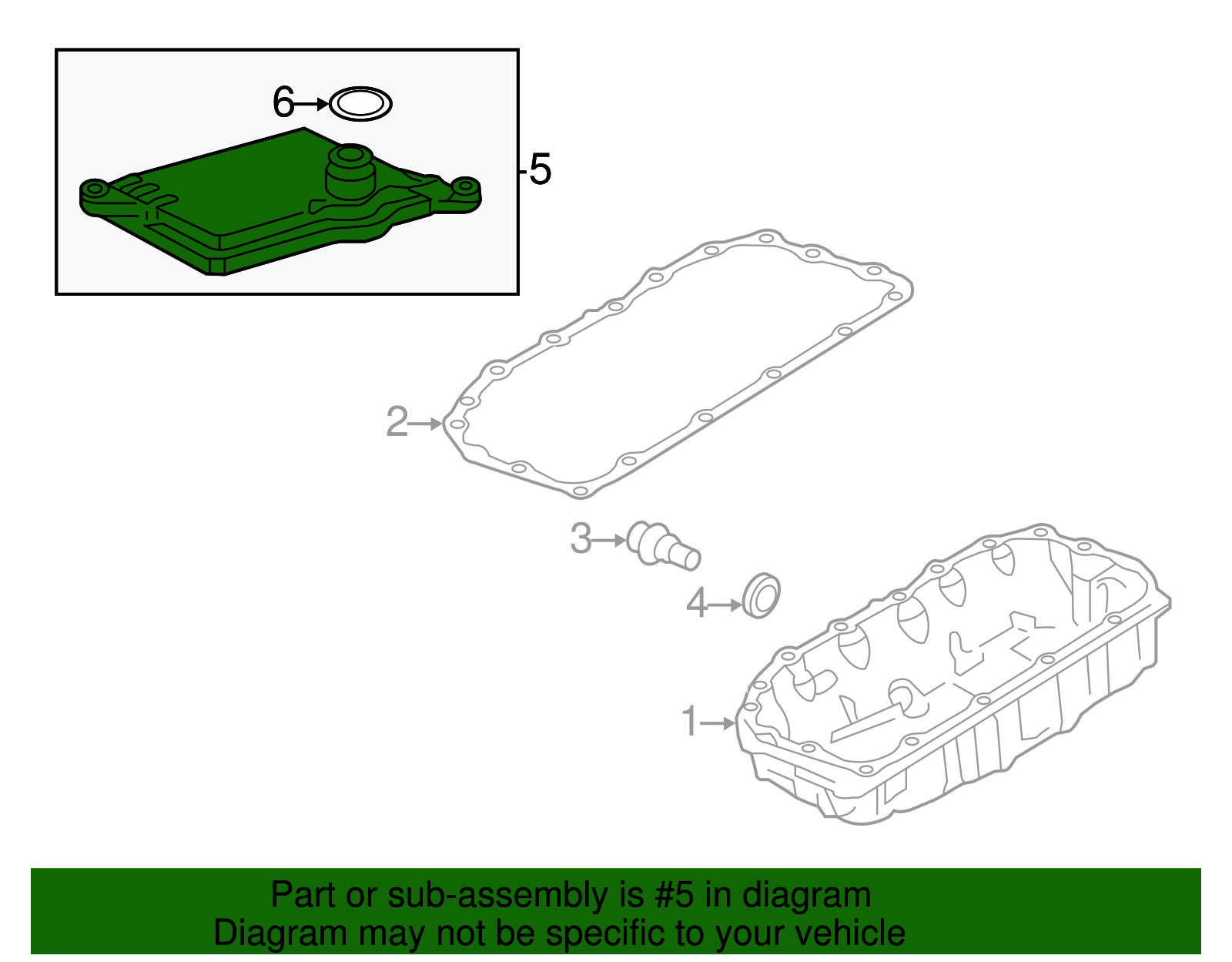 6
5
2
3
4
1

Part or sub-assembly is #5 in diagram
Diagram may not be specific to your vehicle