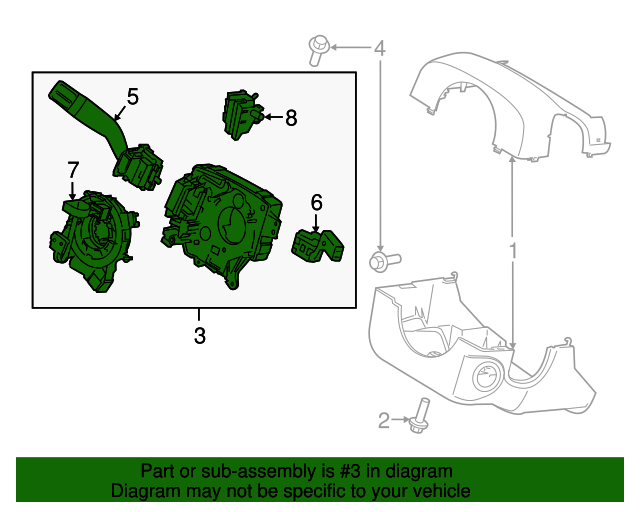 4
5
8
7
6
1
3
2

Part or sub-assembly is #3 in diagram
Diagram may not be specific to your vehicle