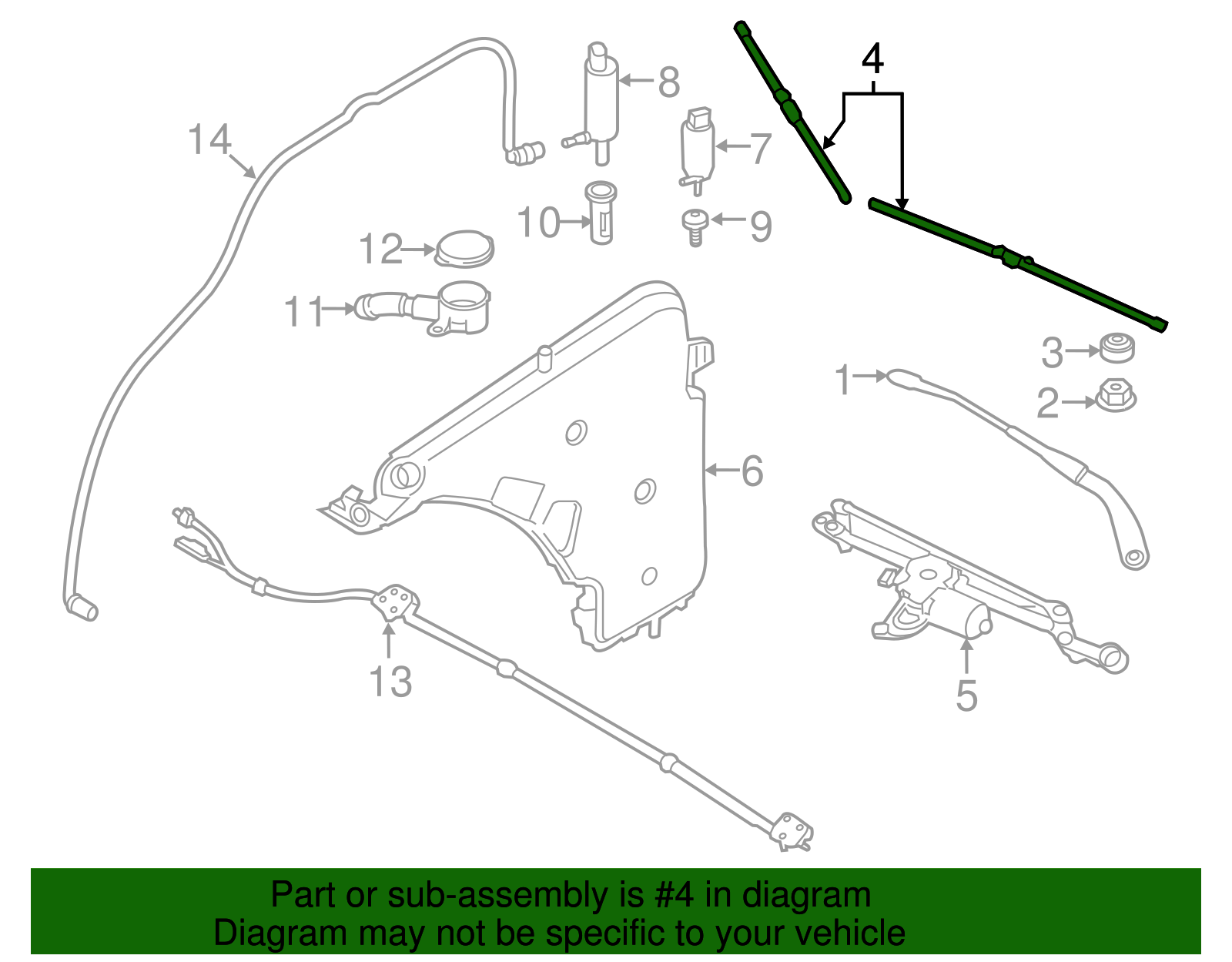 4
8
14
7
10
9
12
11
3
1
2
6
13
5

Part or sub-assembly is #4 in diagram
Diagram may not be specific to your vehicle