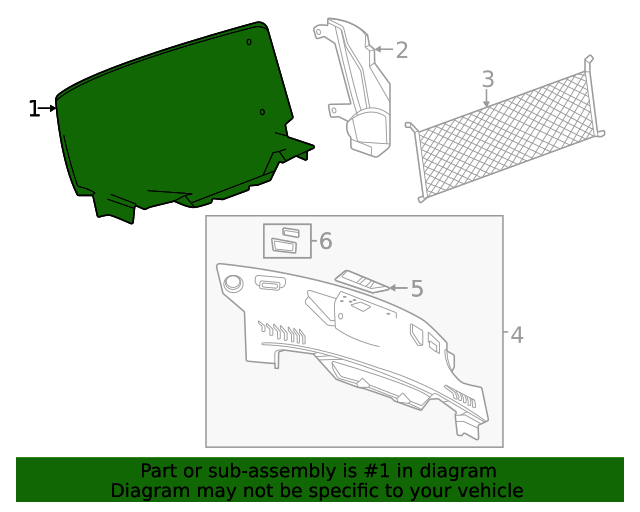 1
2
3
6
5
4

Part or sub-assembly is #1 in diagram
Diagram may not be specific to your vehicle