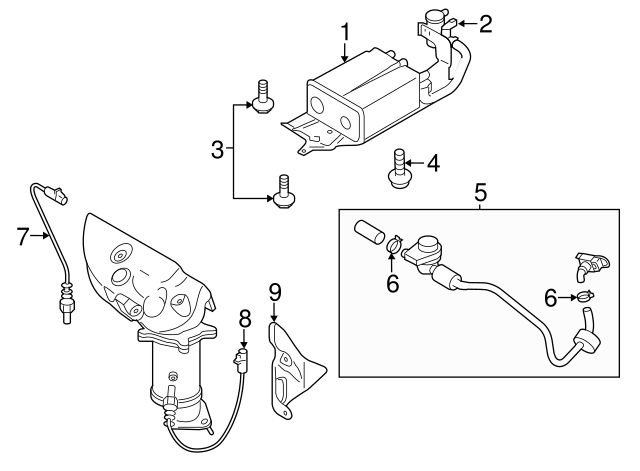 1
2
3
4
5
6
6
7
8
9