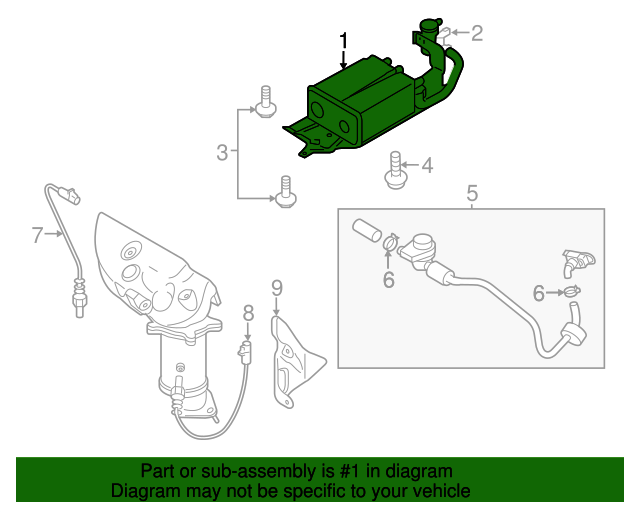 1
2
3
4
5
6
6
7
8
9

Part or sub-assembly is #1 in diagram
Diagram may not be specific to your vehicle