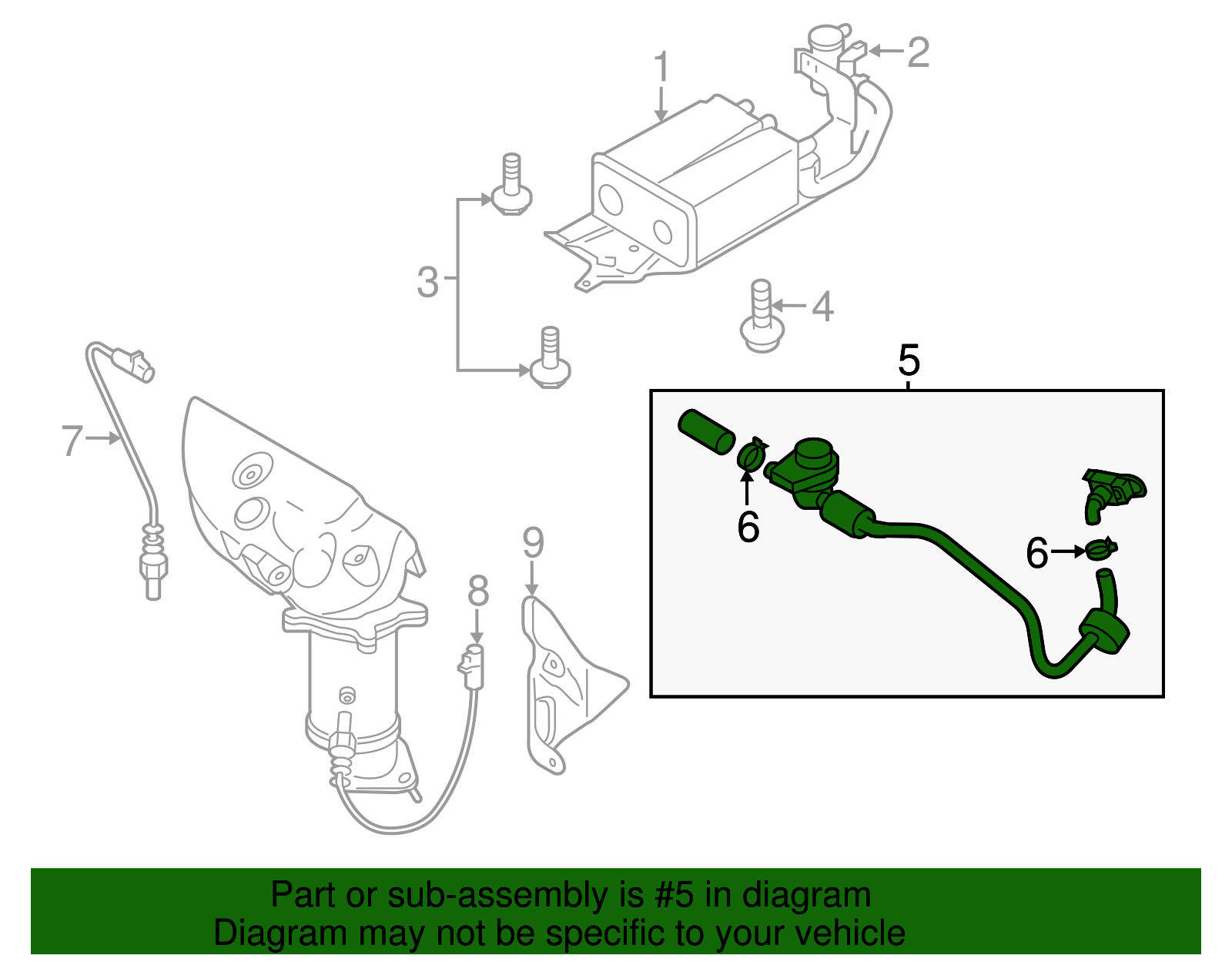 1
2
3
4
5
6
6
7
8
9

Part or sub-assembly is #5 in diagram
Diagram may not be specific to your vehicle