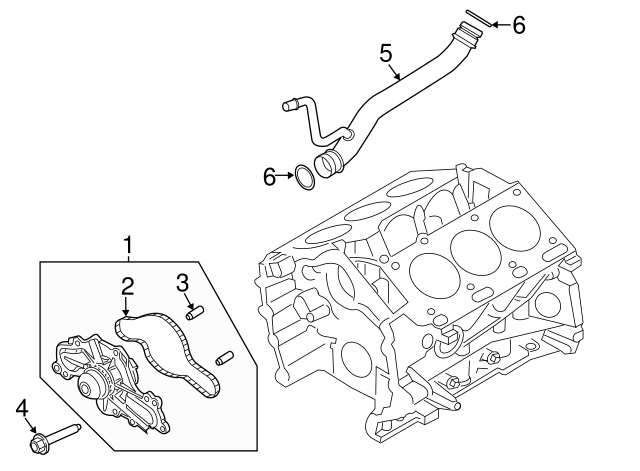 6
5
6
1
2
3
4