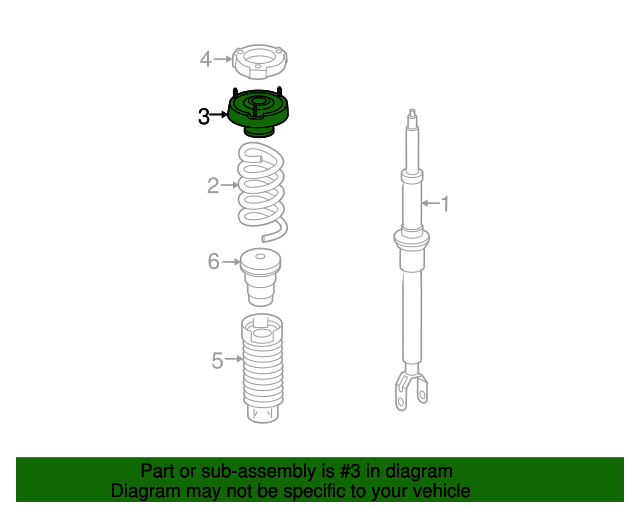 4
3
2
1
6
5

Part or sub-assembly is #3 in diagram
Diagram may not be specific to your vehicle