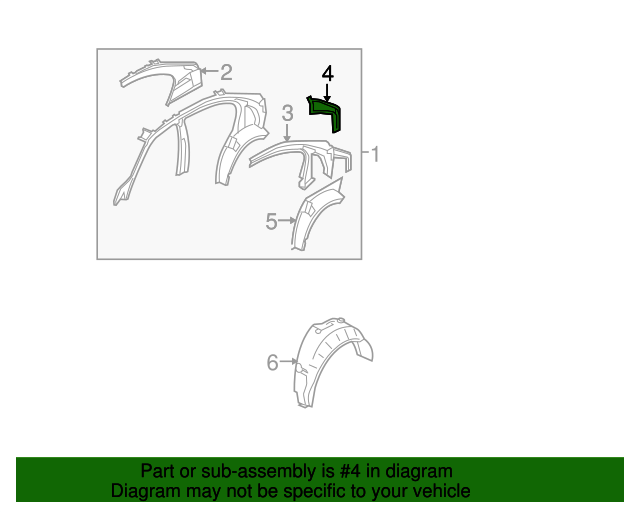 2
4
3
1
5
6

Part or sub-assembly is #4 in diagram
Diagram may not be specific to your vehicle