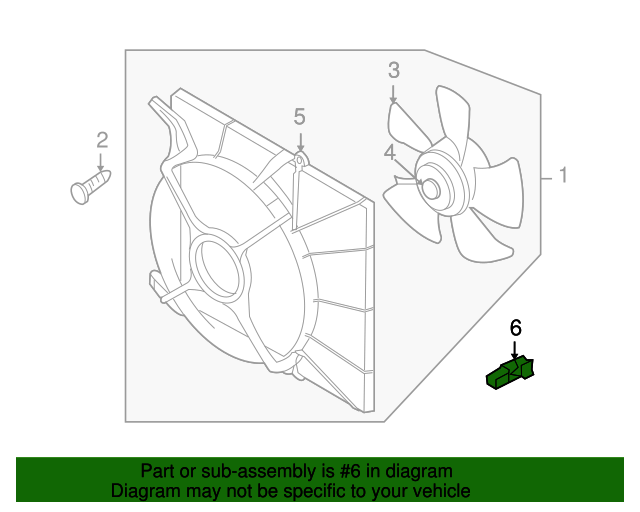 3
5
2
4
1
6

Part or sub-assembly is #6 in diagram
Diagram may not be specific to your vehicle