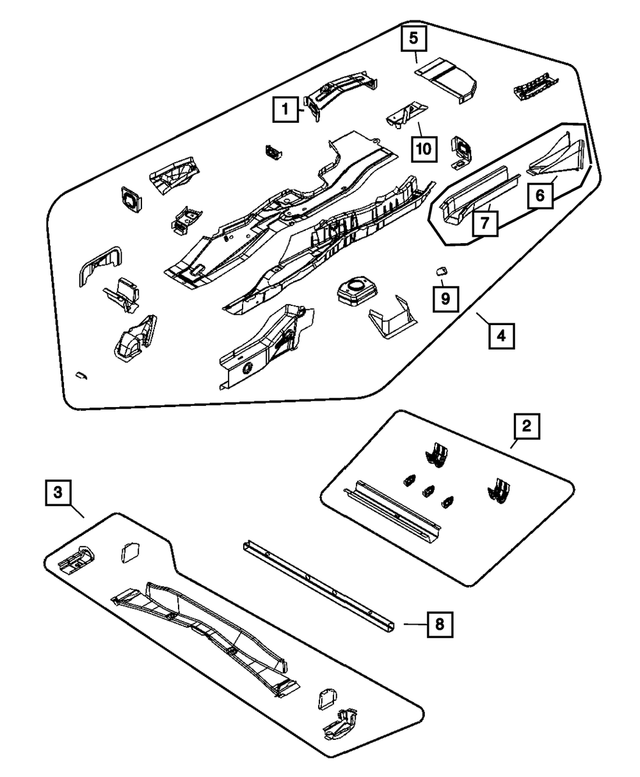 5
1
10
6
7
9
4
2
3
8