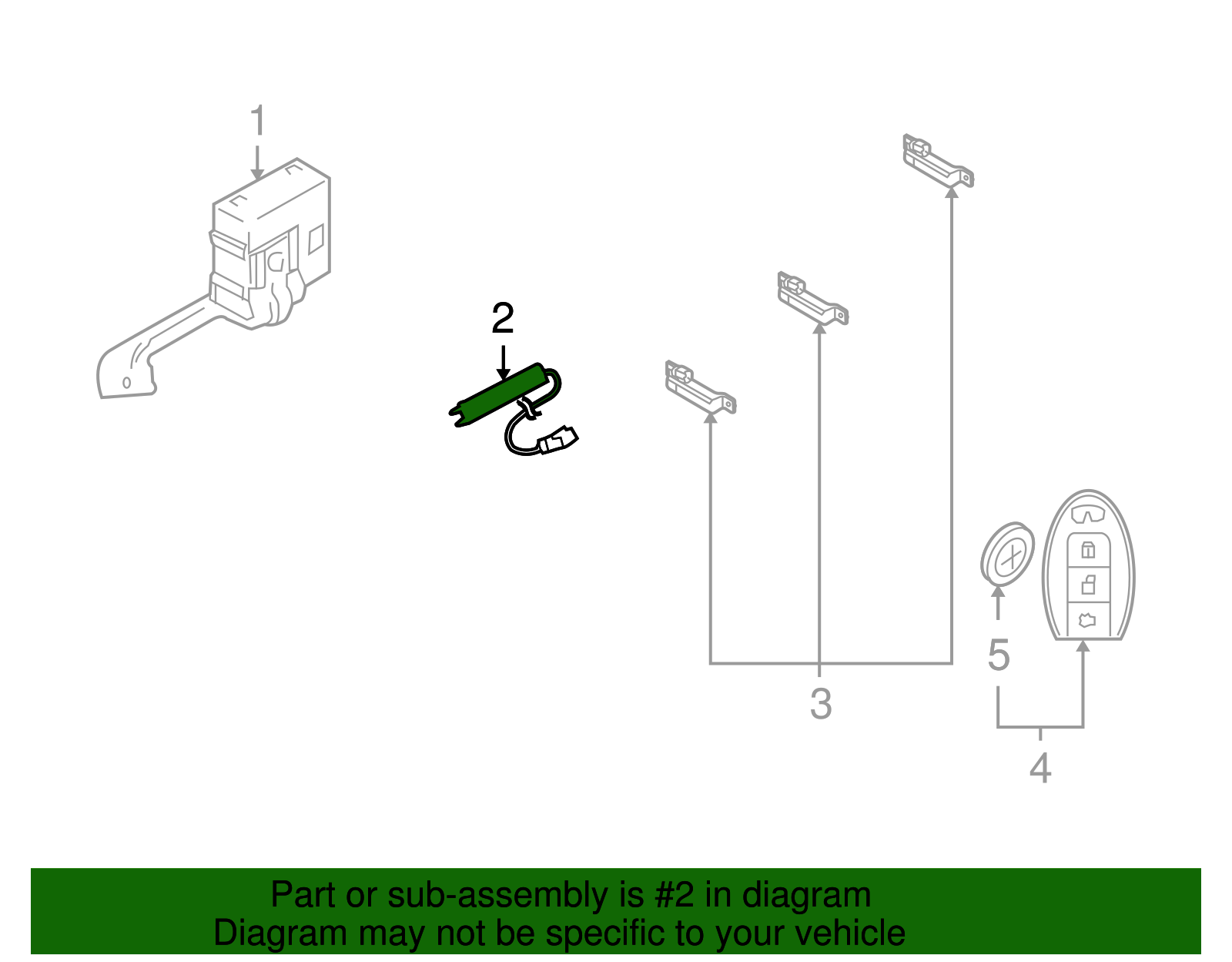 1

2

3

5

4

Part or sub-assembly is #2 in diagram
Diagram may not be specific to your vehicle