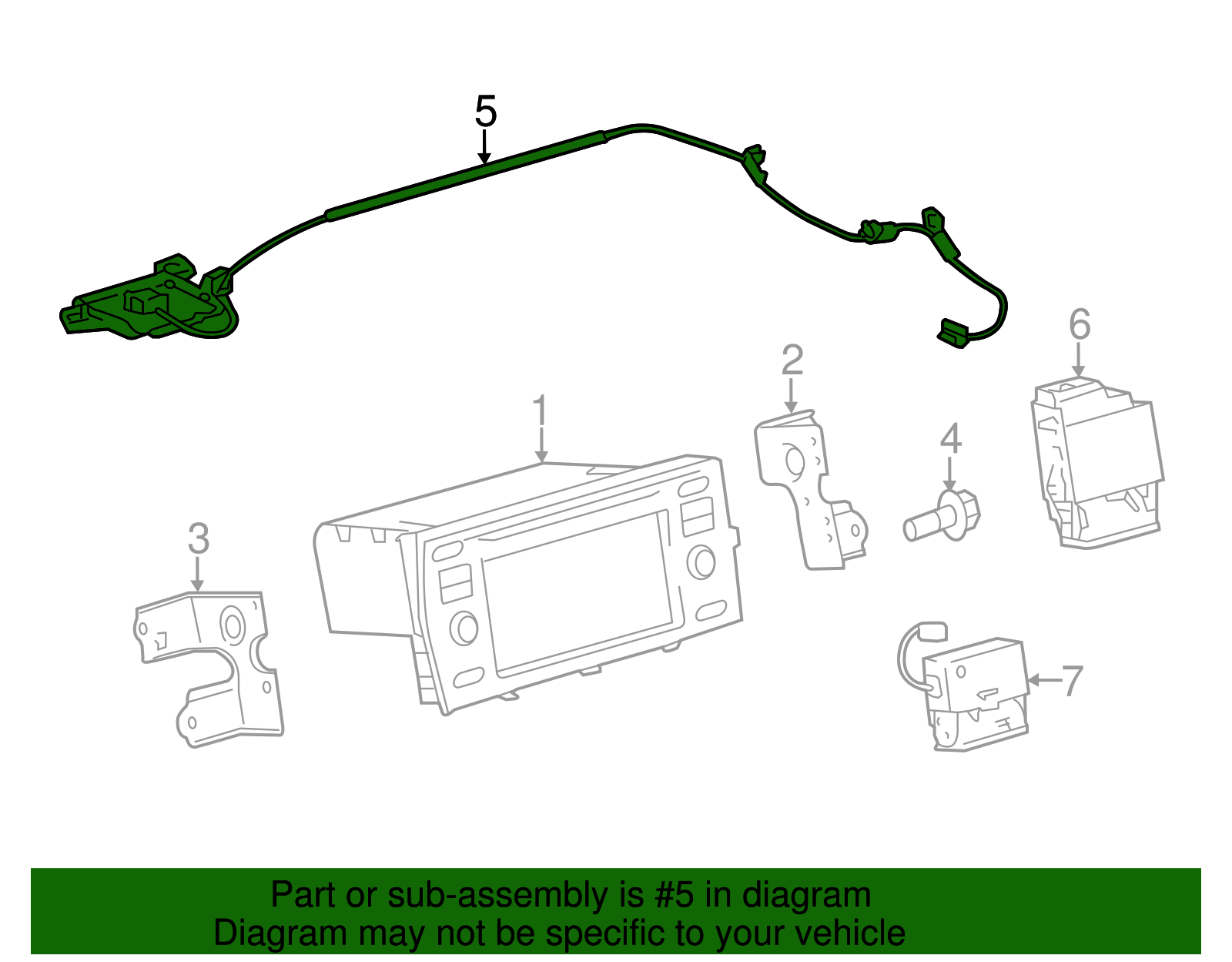 5
6
2
1
4
3
7

Part or sub-assembly is #5 in diagram
Diagram may not be specific to your vehicle