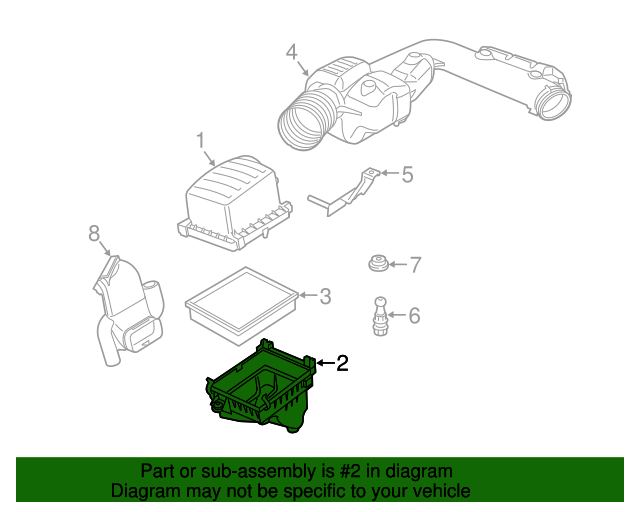 4
1
5
8
7
3
6
2

Part or sub-assembly is #2 in diagram
Diagram may not be specific to your vehicle