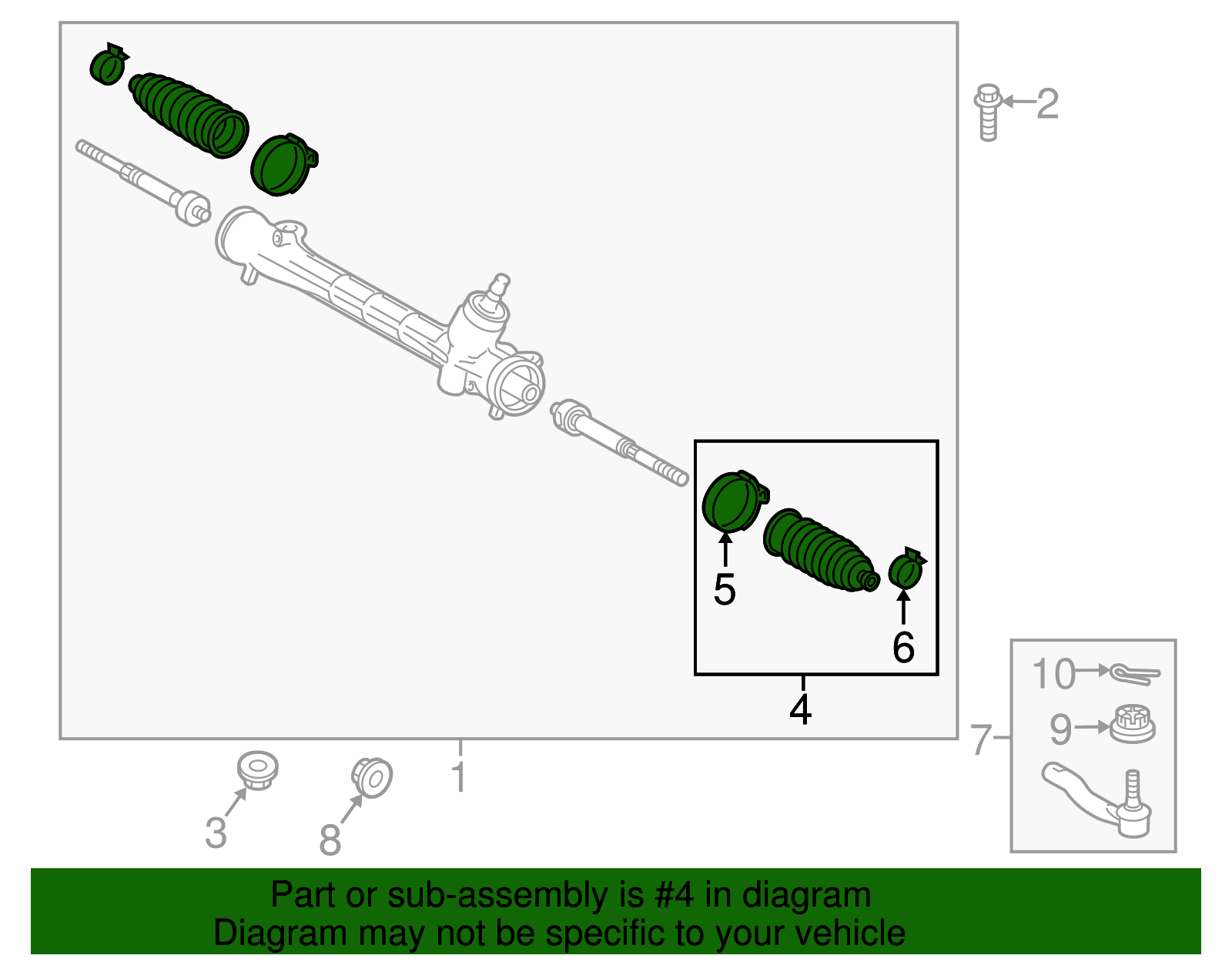 2

5

6

4

10

9

7

1

3

8

Part or sub-assembly is #4 in diagram
Diagram may not be specific to your vehicle