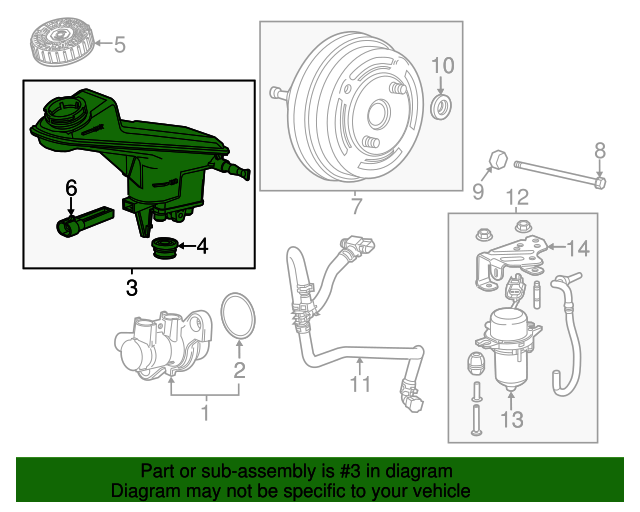 5
10
6
4
3
7
9
8
12
14
2
1
11
13

Part or sub-assembly is #3 in diagram
Diagram may not be specific to your vehicle