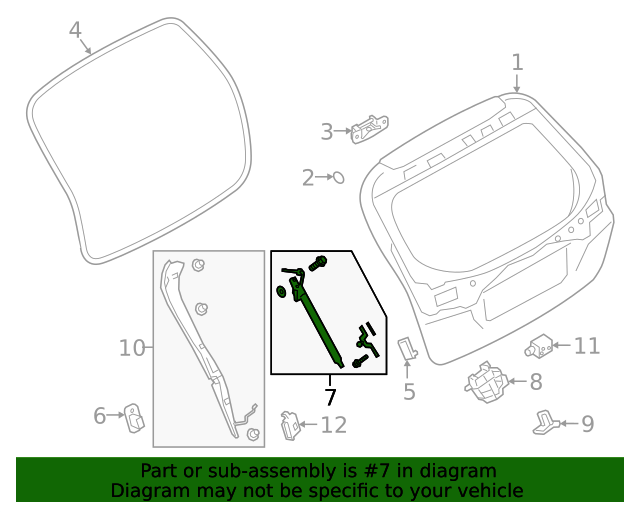 4

1

3

2

10

7

5

11

8

6

12

9

Part or sub-assembly is #7 in diagram
Diagram may not be specific to your vehicle