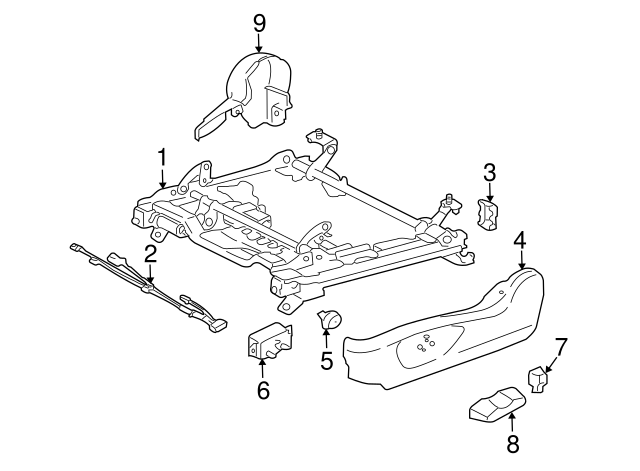 9
1
3
2
4
5
6
7
8