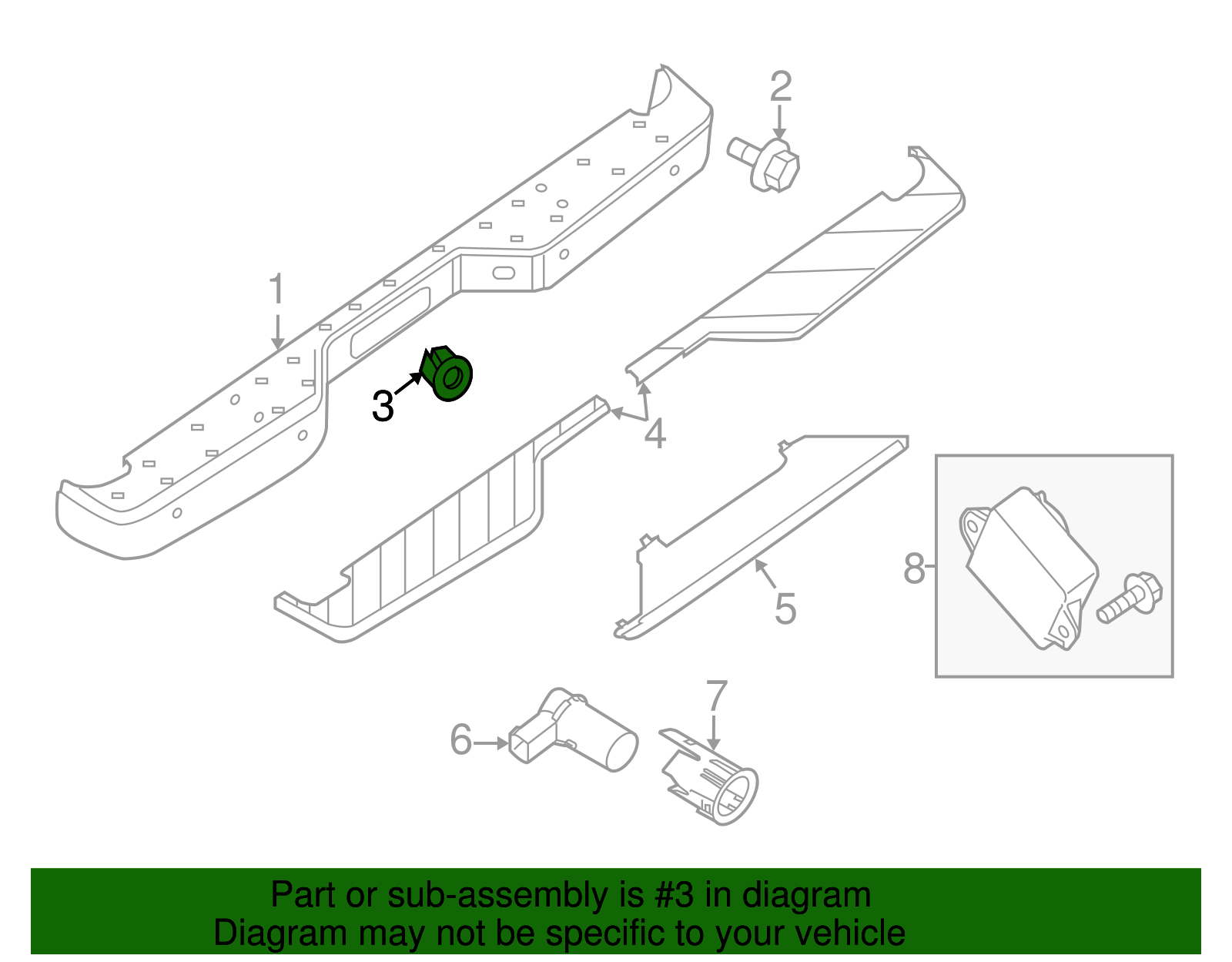 2
1
3
4
5
8
6
7

Part or sub-assembly is #3 in diagram
Diagram may not be specific to your vehicle