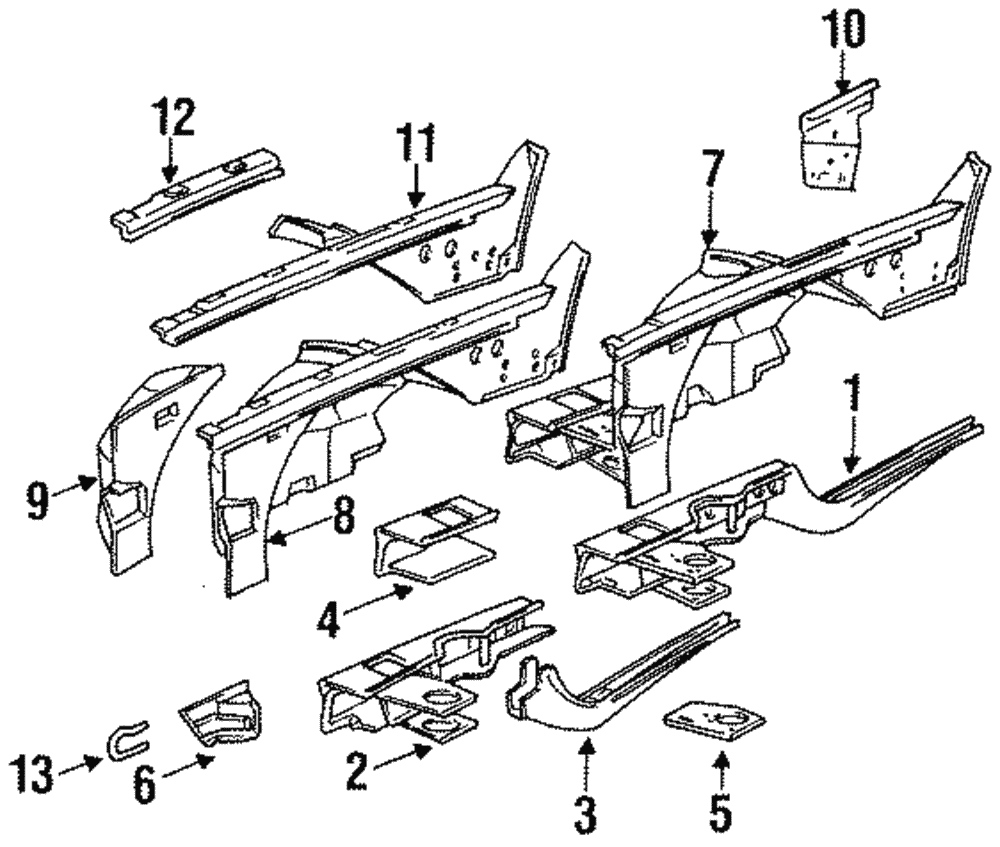 10
12
11
7
1
9
8
4
13
6
2
3
5