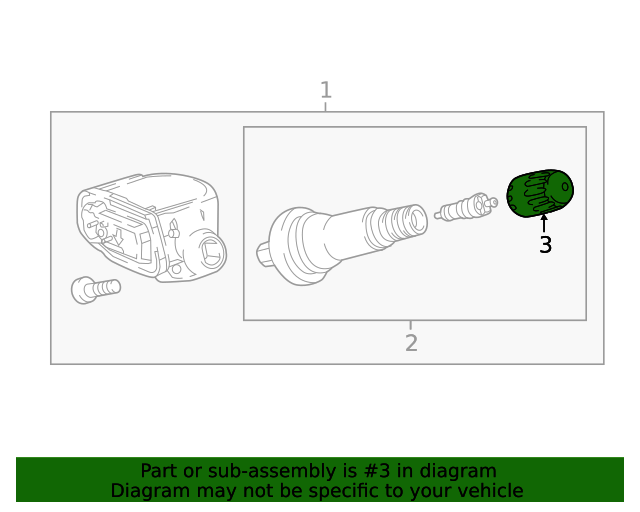 1

3

2

Part or sub-assembly is #3 in diagram
Diagram may not be specific to your vehicle