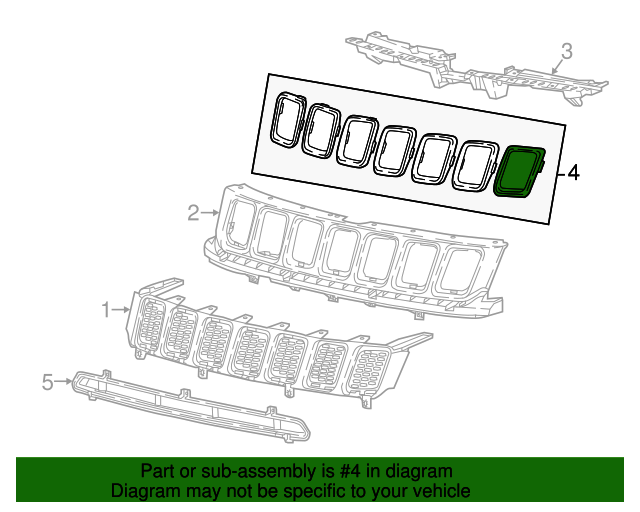 3

4

2

1

5

Part or sub-assembly is #4 in diagram
Diagram may not be specific to your vehicle