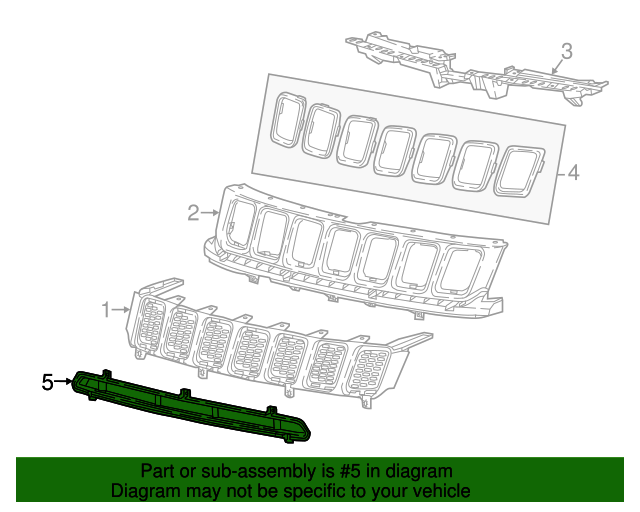 3

4

2

1

5

Part or sub-assembly is #5 in diagram
Diagram may not be specific to your vehicle