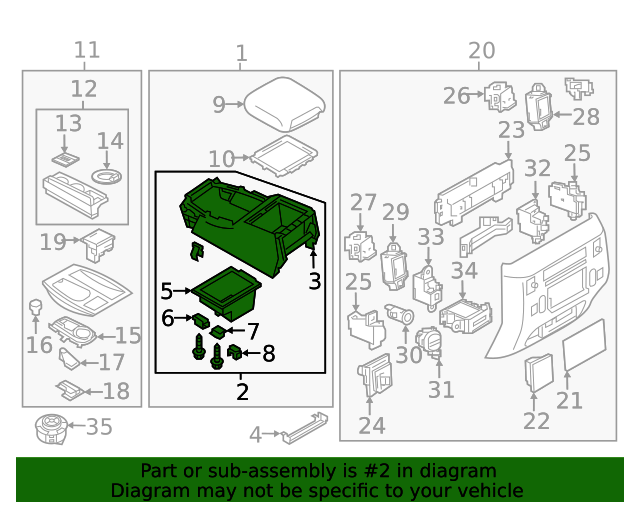 11
12
13
14
19
16
15
17
18
35
1
9
10
3
5
6
7
8
2
4
20
26
28
23
25
32
27
29
33
34
25
30
31
24
22
21

Part or sub-assembly is #2 in diagram
Diagram may not be specific to your vehicle