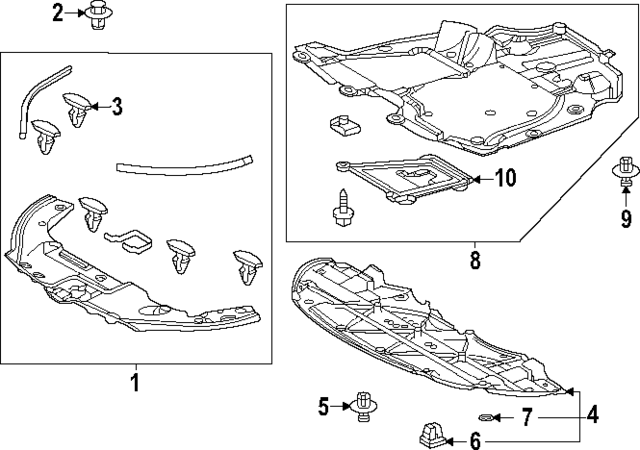 2
3
10
9
8
1
5
7
4
6