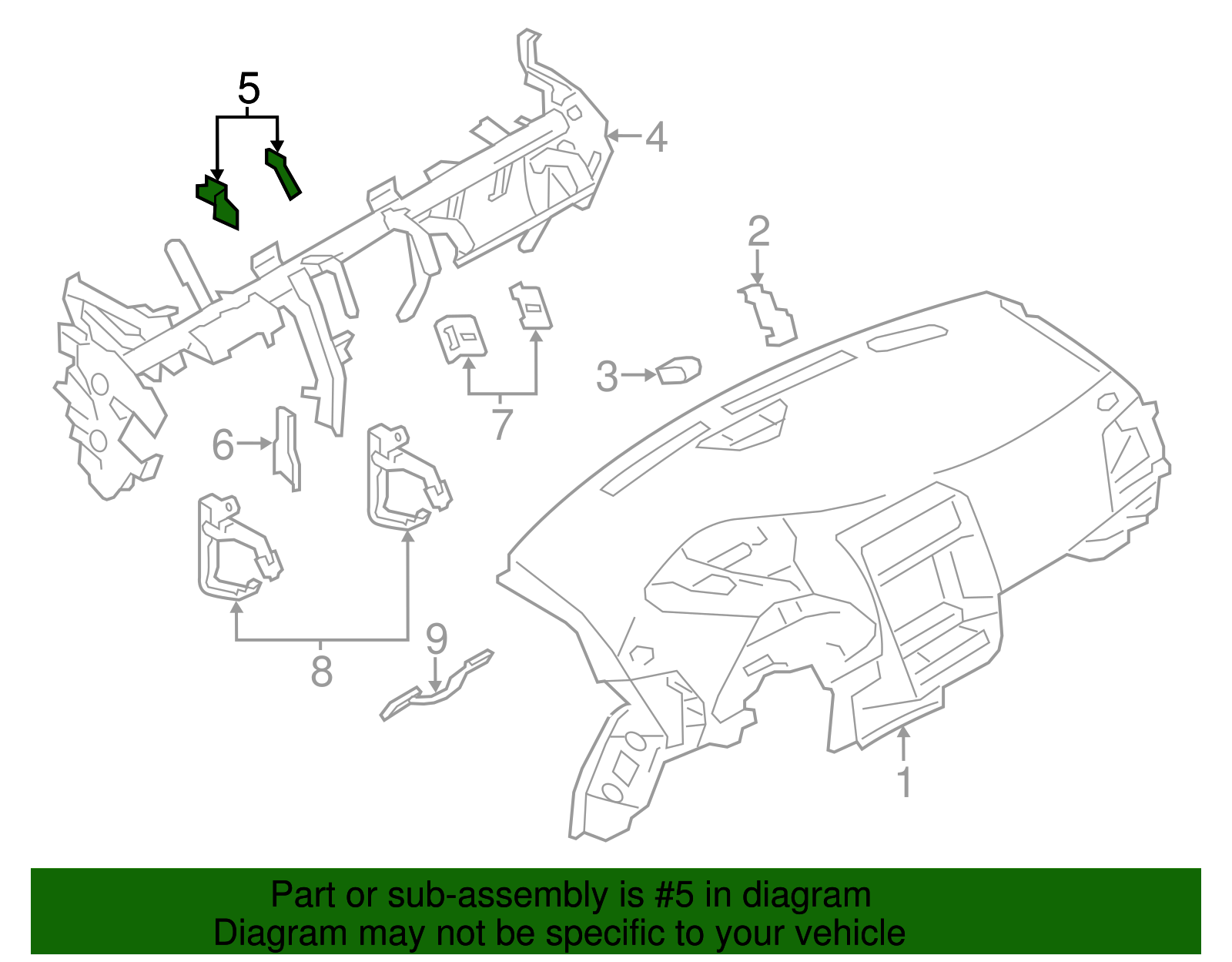 5
4
2
3
7
6
8
9
1

Part or sub-assembly is #5 in diagram
Diagram may not be specific to your vehicle